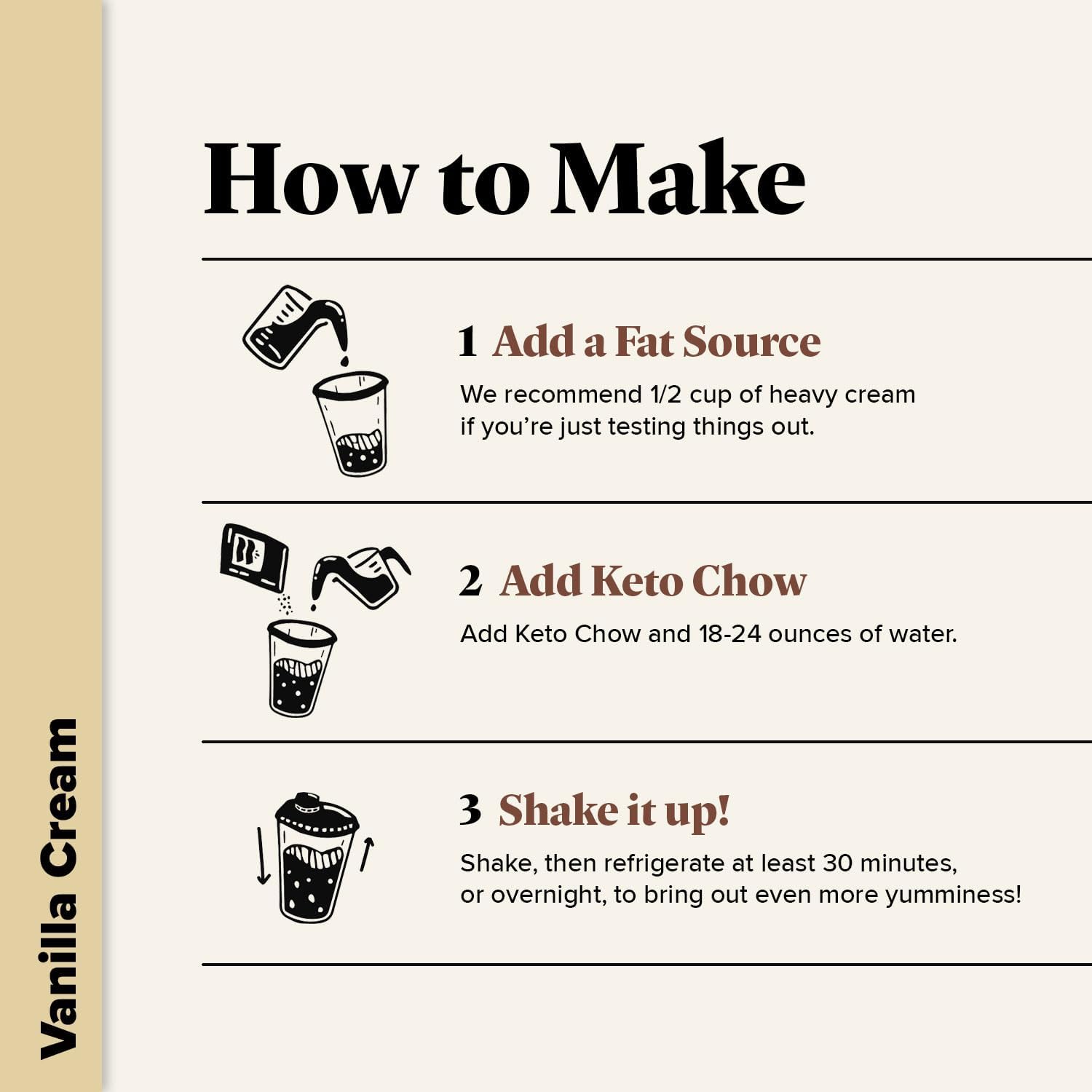 Vanilla Cream

How to Make

1 Add a Fat Source

We recommend 1/2 cup of heavy cream if you're just testing things out.

2 Add Keto Chow

Add Keto Chow and 18-24 ounces of water.

3 Shake it up!

Shake, then refrigerate at least 30 minutes, or overnight, to bring out even more yumminess!