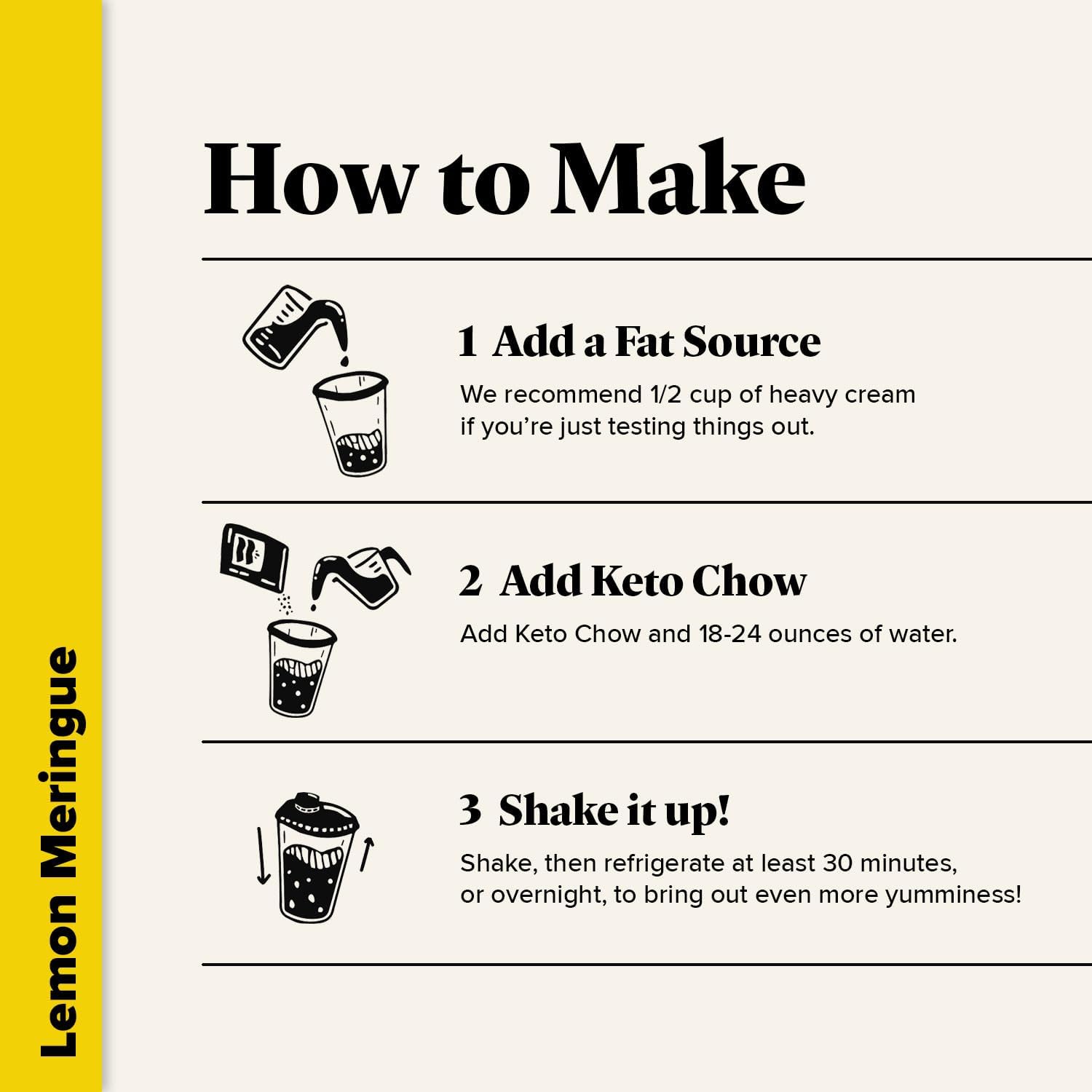 Lemon Meringue

How to Make

1 Add a Fat Source

We recommend 1/2 cup of heavy cream if you're just testing things out.

2 Add Keto Chow

Add Keto Chow and 18-24 ounces of water.

3 Shake it up!

Shake, then refrigerate at least 30 minutes, or overnight, to bring out even more yumminess!