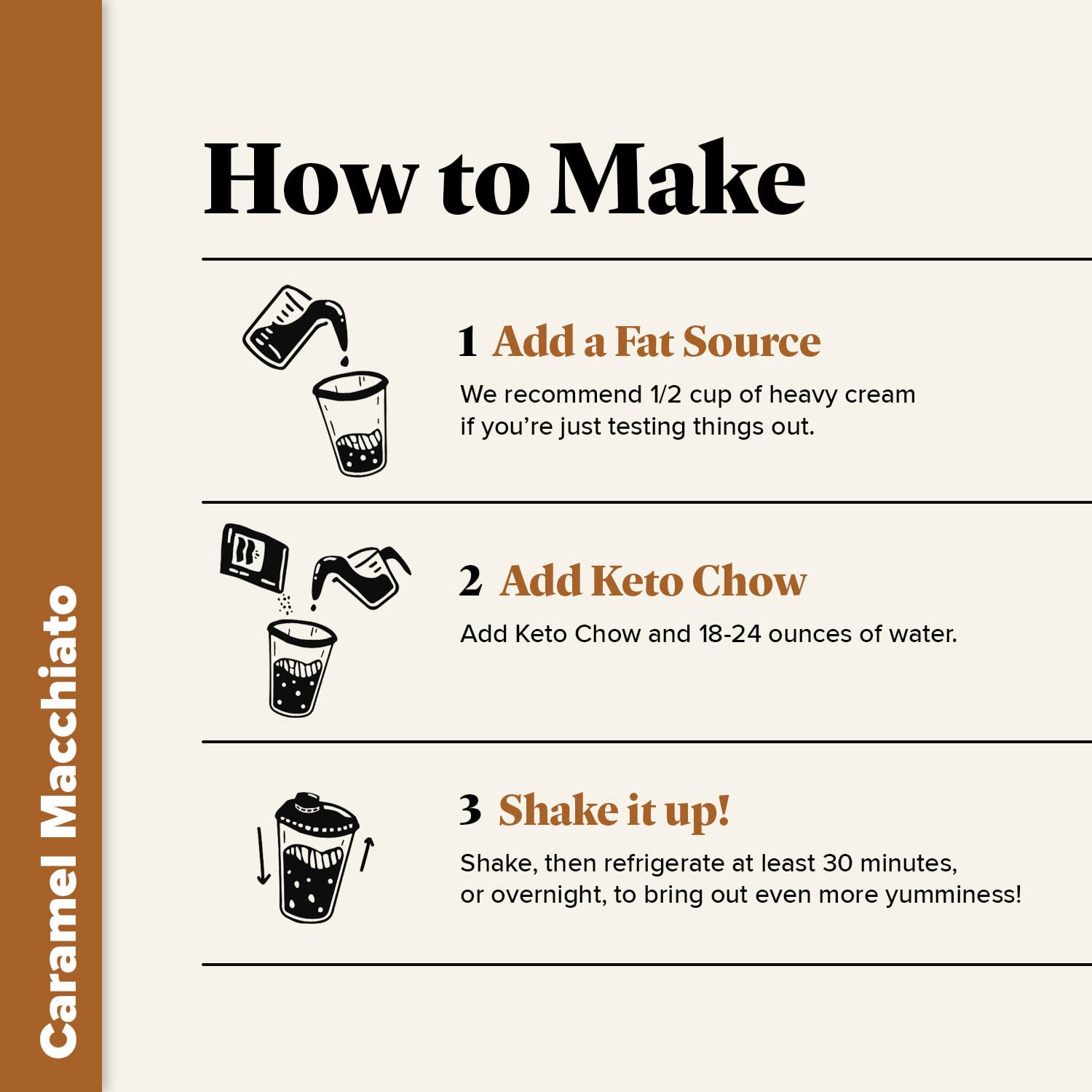 Caramel Macchiato

How to Make

1 Add a Fat Source
We recommend 1/2 cup of heavy cream if you're just testing things out.

2 Add Keto Chow
Add Keto Chow and 18-24 ounces of water.

3 Shake it up!
Shake, then refrigerate at least 30 minutes, or overnight, to bring out even more yumminess!