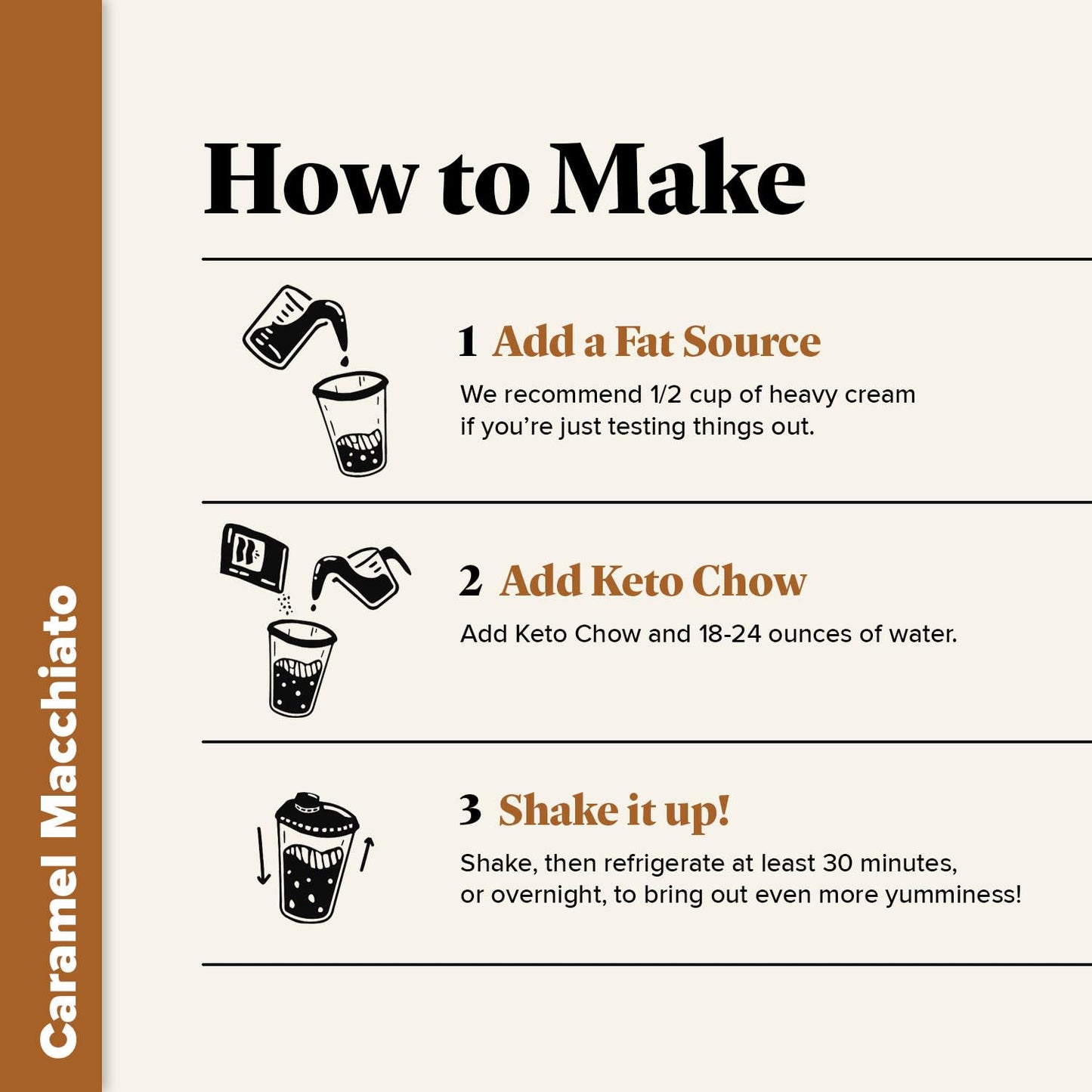 Caramel Macchiato

How to Make

1 Add a Fat Source
We recommend 1/2 cup of heavy cream if you're just testing things out.

2 Add Keto Chow
Add Keto Chow and 18-24 ounces of water.

3 Shake it up!
Shake, then refrigerate at least 30 minutes, or overnight, to bring out even more yumminess!